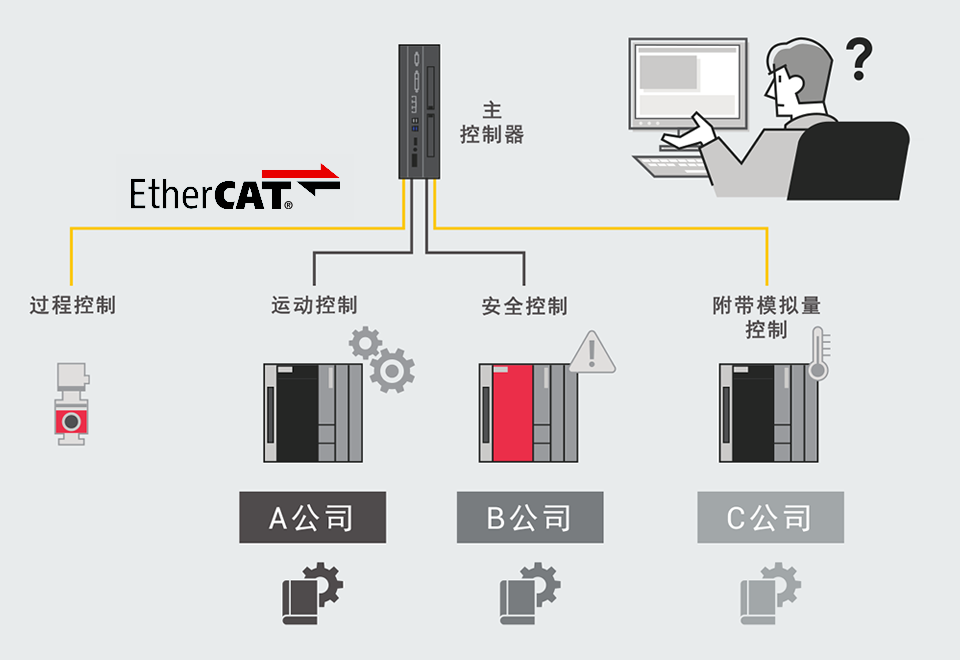 主
控制器

?

EtherCAT®

过程控制

运动控制

安全控制

附带模拟量
控制

A公司

B公司

C公司